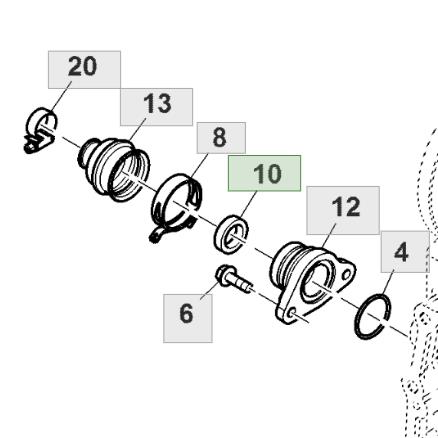 20
13
8
10
12
4
6